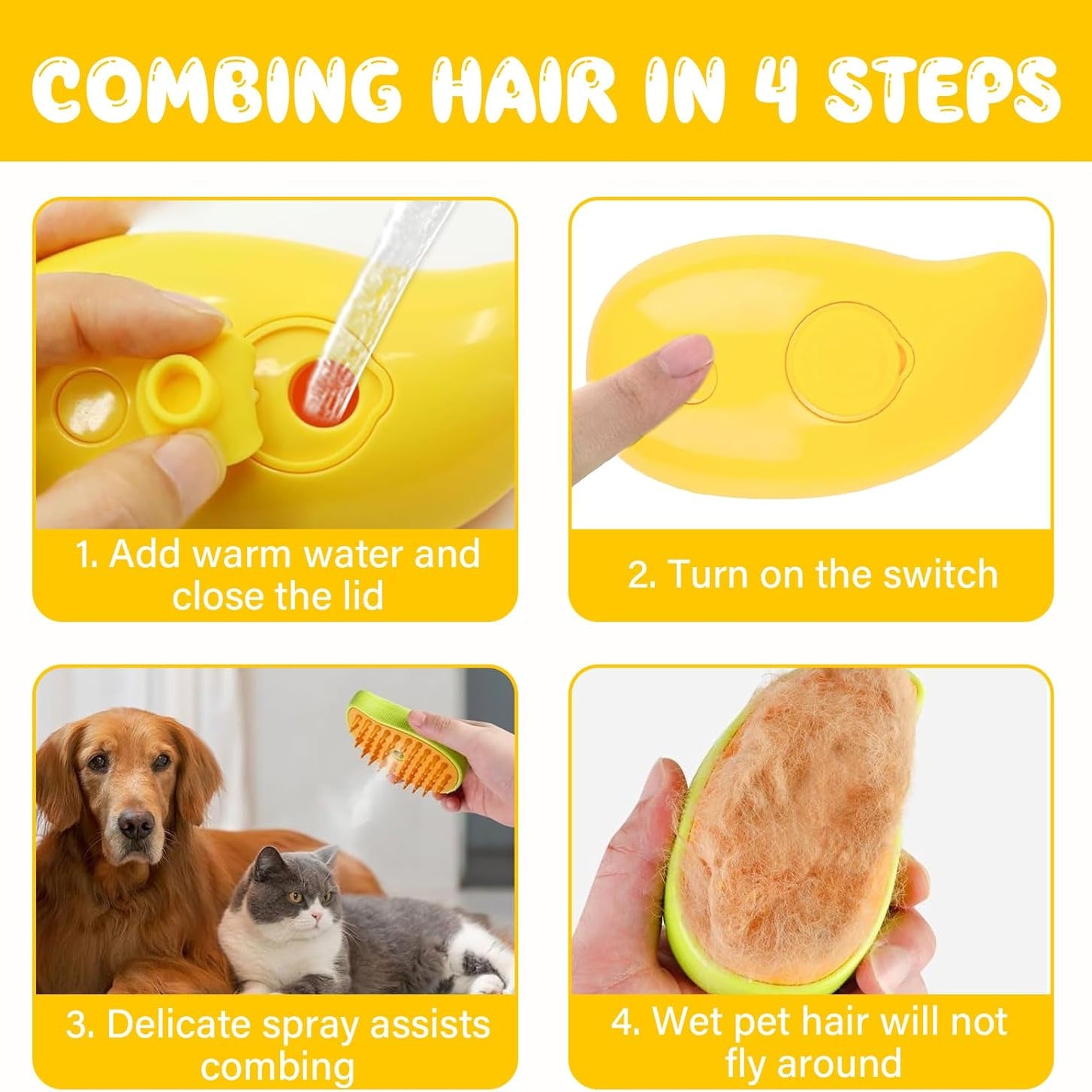 COMBING HAIR IN 4 STEPS

1. Add warm water and close the lid

2. Turn on the switch

3. Delicate spray assists combing

4. Wet pet hair will not fly around